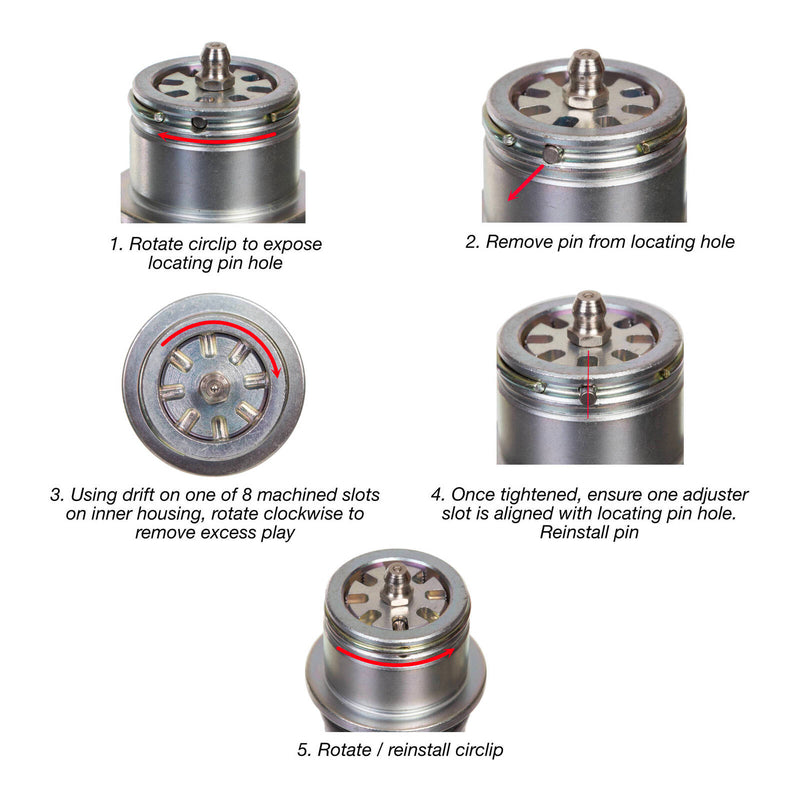 1. Rotate circlip to expose locating pin hole

2. Remove pin from locating hole

3. Using drift on one of 8 machined slots on inner housing, rotate clockwise to remove excess play

4. Once tightened, ensure one adjuster slot is aligned with locating pin hole. Reinstall pin

5. Rotate / reinstall circlip