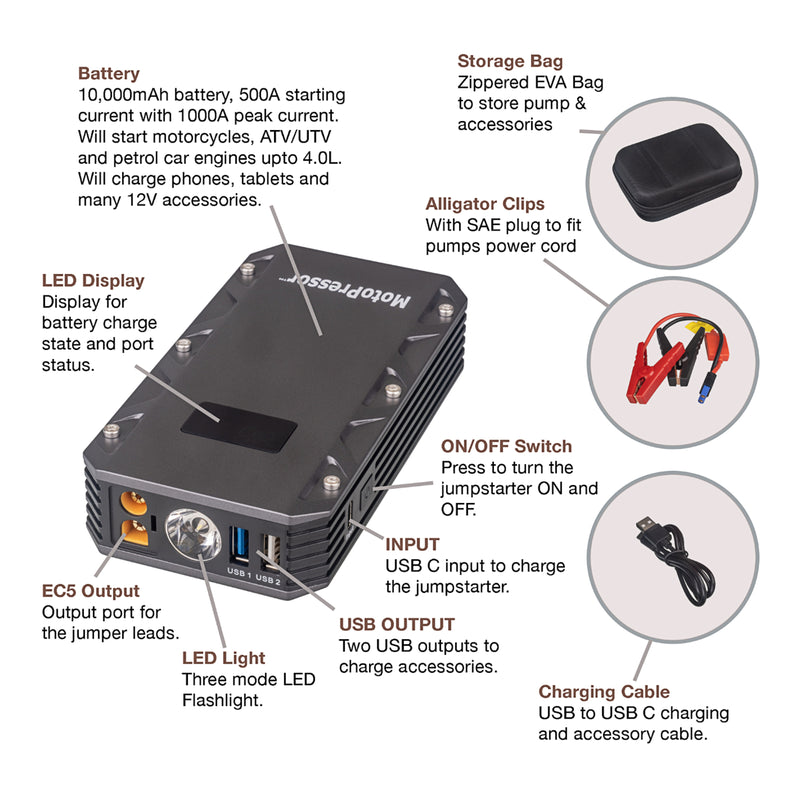 Battery
10,000mAh battery, 500A starting current with 1000A peak current. Will start motorcycles, ATV/UTV and petrol car engines upto 4.0L. Will charge phones, tablets and many 12V accessories.

Storage Bag
Zippered EVA Bag to store pump & accessories

Alligator Clips
With SAE plug to fit pumps power cord

LED Display
Display for battery charge state and port status.

MotoPressor

ON/OFF Switch
Press to turn the jumpstarter ON and OFF.

USB 1 USB 2

INPUT
USB C input to charge the jumpstarter.

EC5 Output
Output port for the jumper leads.

USB OUTPUT
Two USB outputs to charge accessories.

LED Light
Three mode LED Flashlight.

Charging Cable
USB to USB C charging and accessory cable.